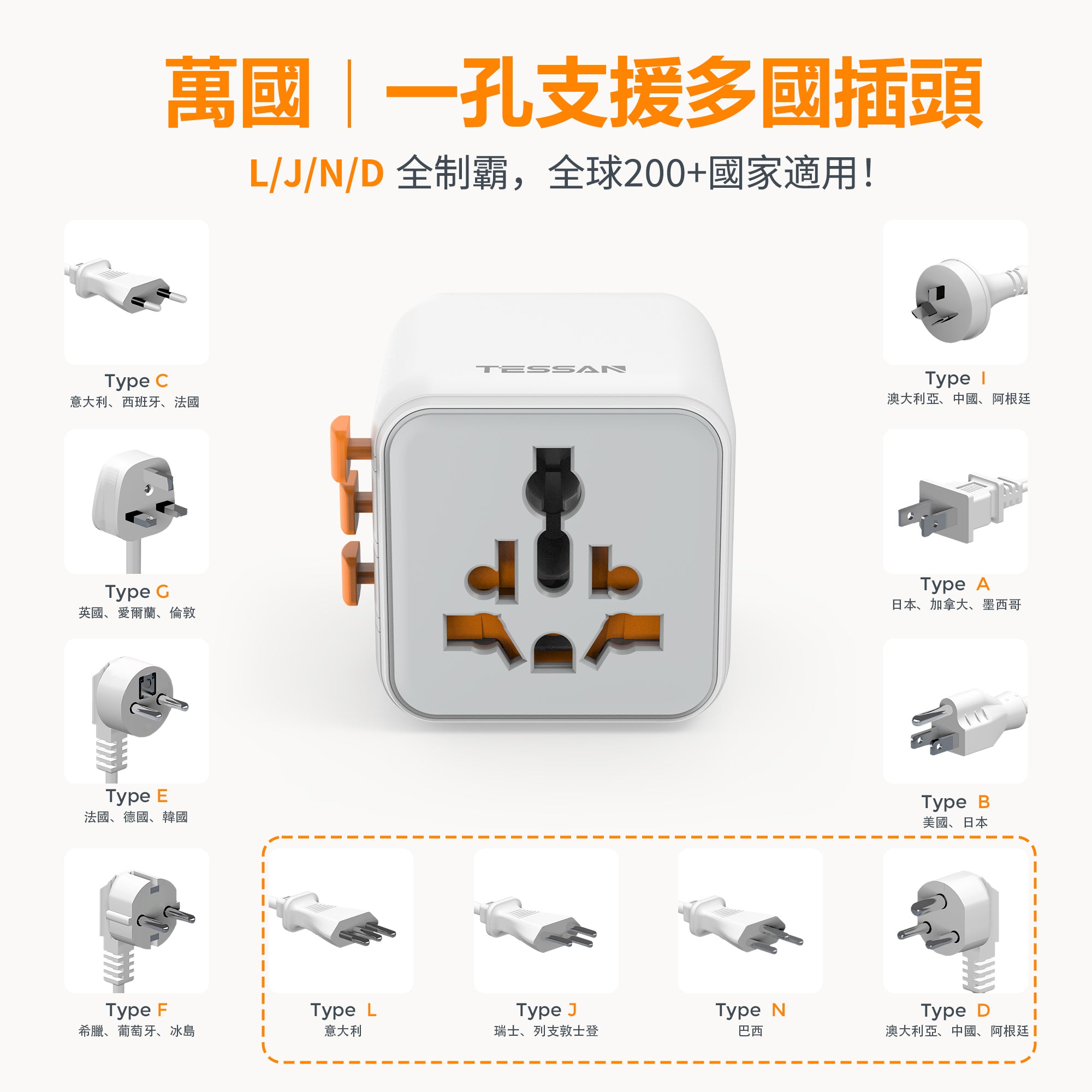 萬國 | 一孔支援多國插頭

L/J/N/D 全制霸，全球200+國家適用！

Type C
意大利、西班牙、法國

Type G
英國、愛爾蘭、倫敦

Type E
法國、德國、韓國

Type F
希臘、葡萄牙、冰島

TESSAN

Type I
澳大利亞、中國、阿根廷

Type A
日本、加拿大、墨西哥

Type B
美國、日本

Type L
意大利

Type J
瑞士、列支敦士登

Type N
巴西

Type D
澳大利亞、中國、阿根廷